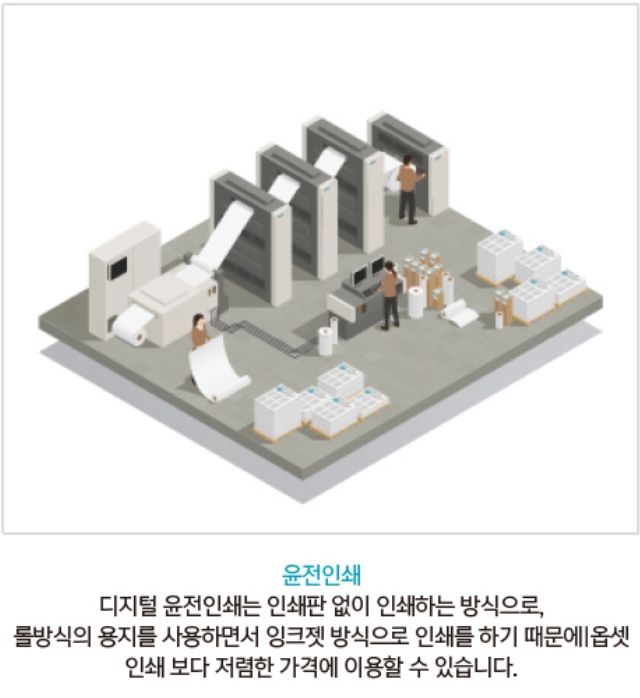 윤전인쇄

디지털 윤전인쇄는 인쇄판 없이 인쇄하는 방식으로, 롤방식의 용지를 사용하면서 잉크젯 방식으로 인쇄를 하기 때문에 옵셋 인쇄 보다 저렴한 가격에 이용할 수 있습니다.